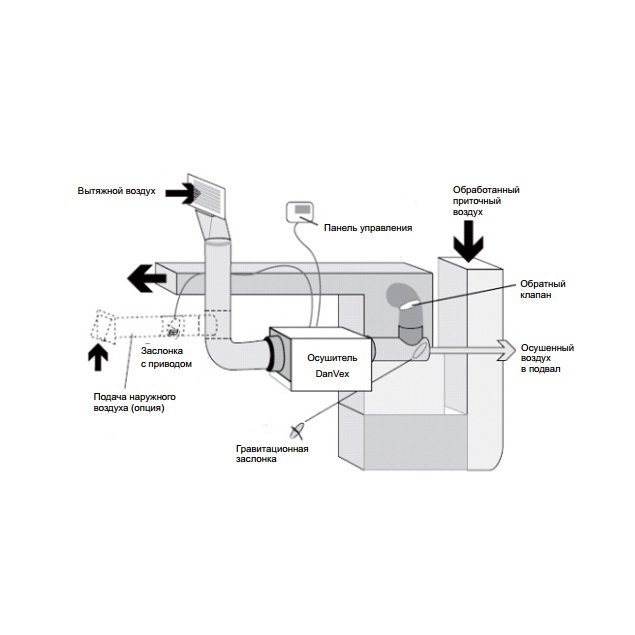 Вытяжной воздух

Панель управления

Обработанный приточный воздух

Обратный клапан

Заслонка с приводом

Осушитель DanVex

Осушенный воздух в подвал

Подача наружного воздуха (опция)

Гравитационная заслонка